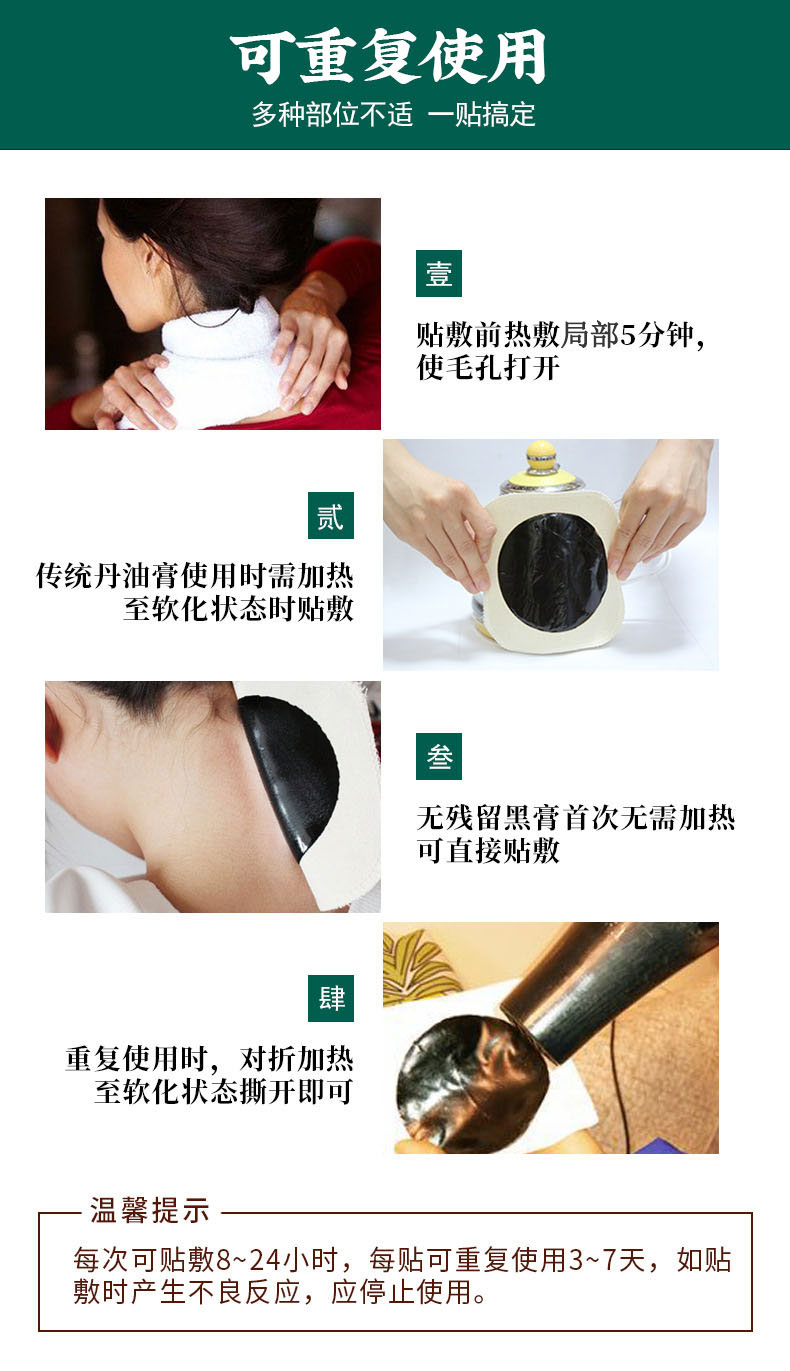 可重复使用
多种部位不适 一贴搞定

壹
贴敷前热敷局部5分钟，使毛孔打开

贰
传统丹油膏使用时需加热至软化状态时贴敷

叁
无残留黑膏首次无需加热可直接贴敷

肆
重复使用时，对折加热至软化状态撕开即可

温馨提示
每次可贴敷8~24小时，每贴可重复使用3~7天，如贴敷时产生不良反应，应停止使用。